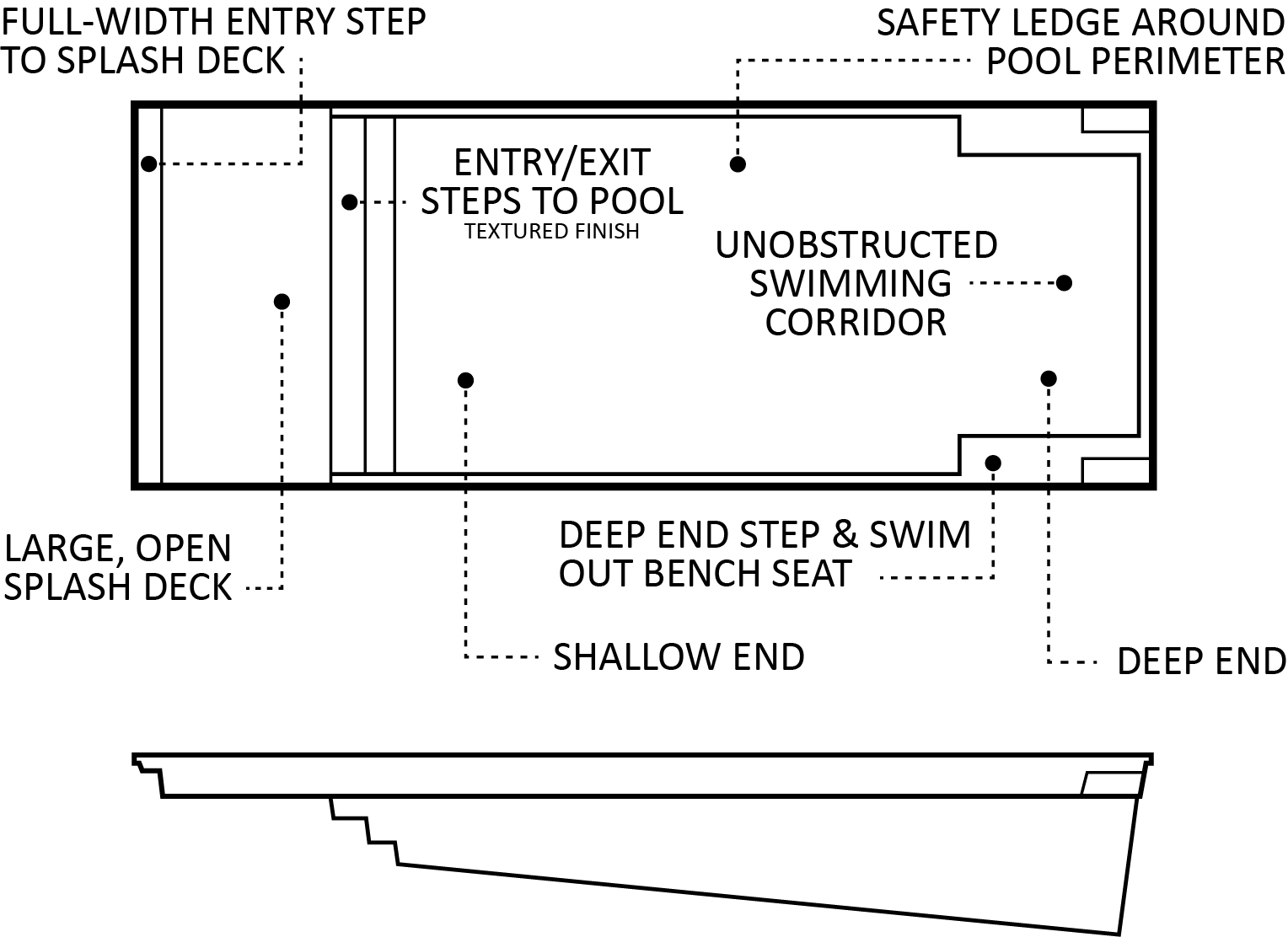 FULL-WIDTH ENTRY STEP TO SPLASH DECK

SAFETY LEDGE AROUND POOL PERIMETER

ENTRY/EXIT STEPS TO POOL
TEXTURED FINISH

UNOBSTRUCTED SWIMMING CORRIDOR

LARGE, OPEN SPLASH DECK

DEEP END STEP & SWIM OUT BENCH SEAT

SHALLOW END

DEEP END